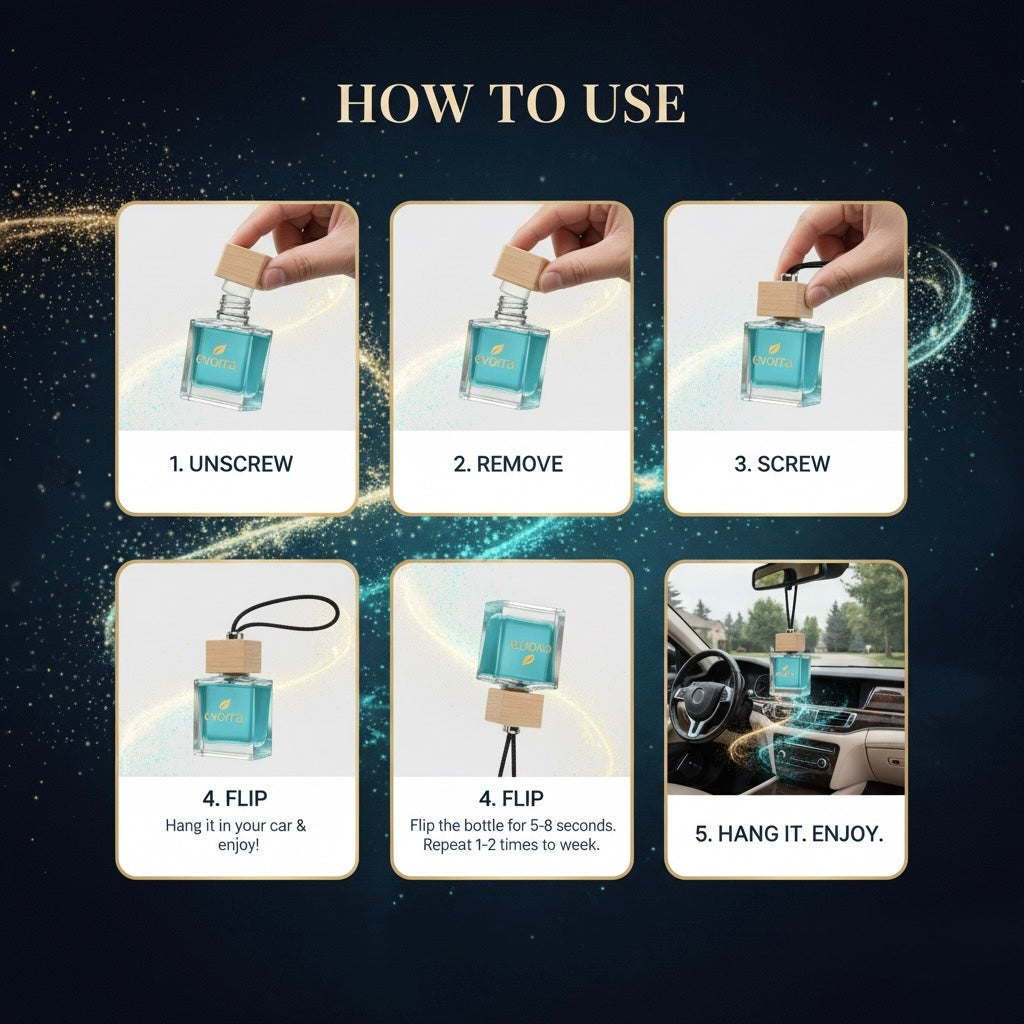 HOW TO USE

evorra

1. UNSCREW

evorra

2. REMOVE

evorra

3. SCREW

evorra

4. FLIP

Hang it in your car & enjoy!

evorra

4. FLIP

Flip the bottle for 5-8 seconds. Repeat 1-2 times to week.

5. HANG IT. ENJOY.